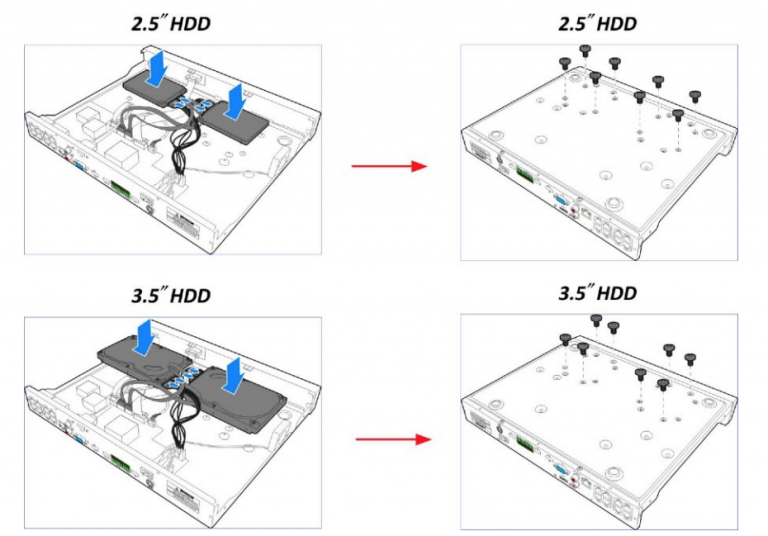 2.5″ HDD

2.5″ HDD

3.5″ HDD

3.5″ HDD