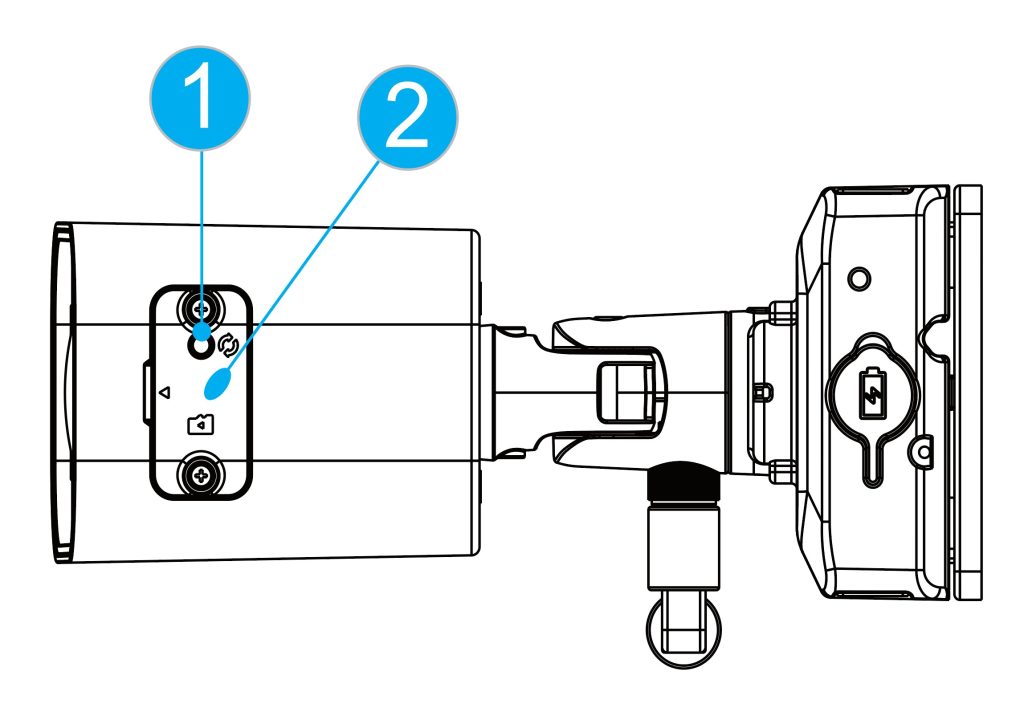 1
2